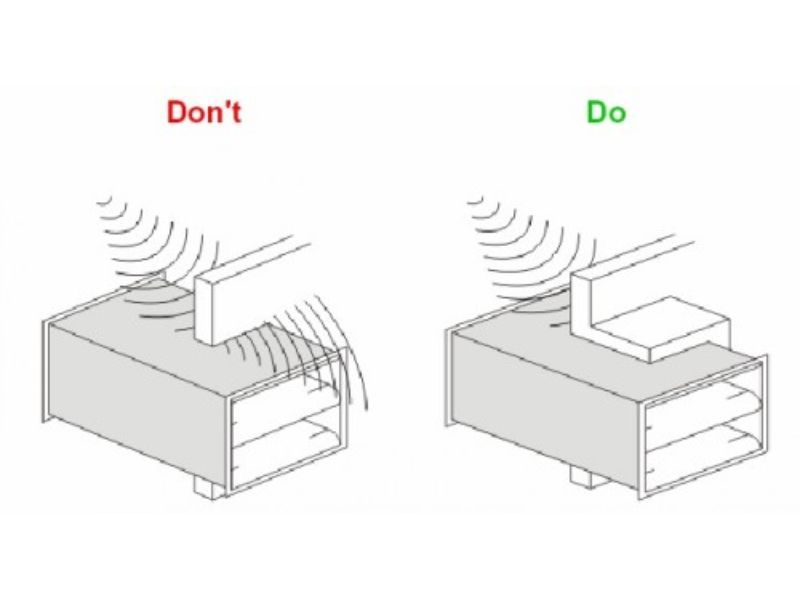 Don't

Do